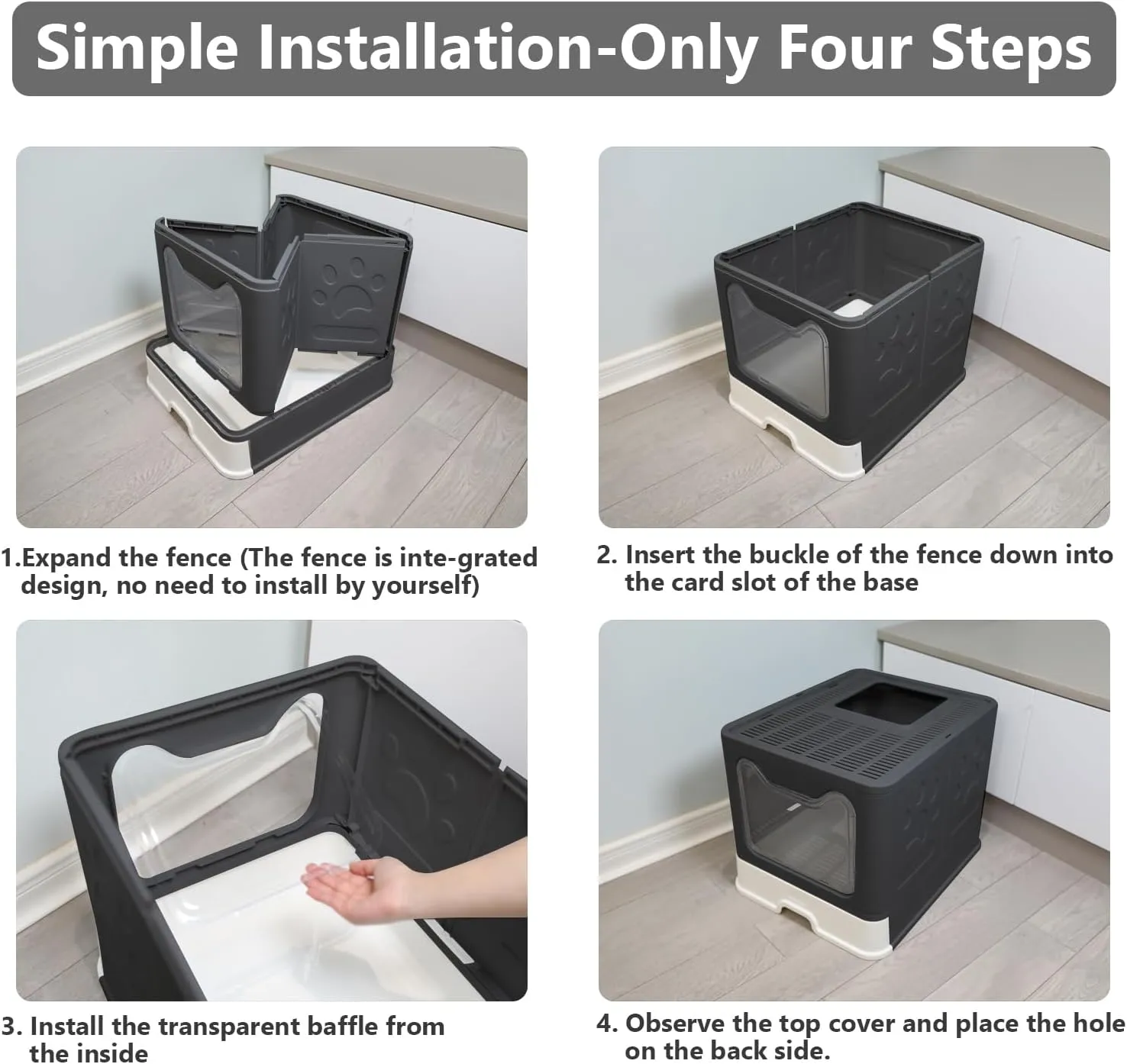 Simple Installation-Only Four Steps

1.Expand the fence (The fence is inte-grated design, no need to install by yourself)

2. Insert the buckle of the fence down into the card slot of the base

3. Install the transparent baffle from the inside

4. Observe the top cover and place the hole on the back side.