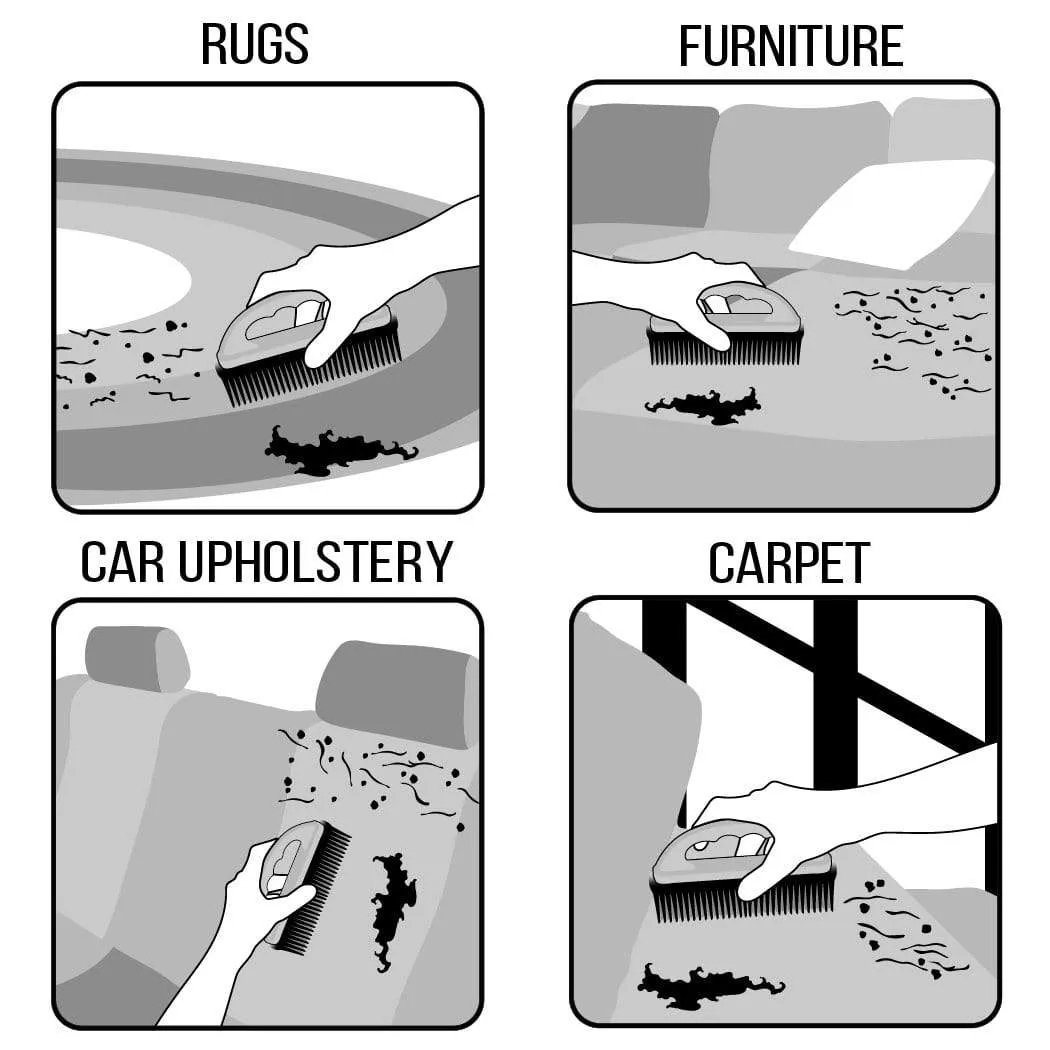 RUGS

FURNITURE

CAR UPHOLSTERY

CARPET